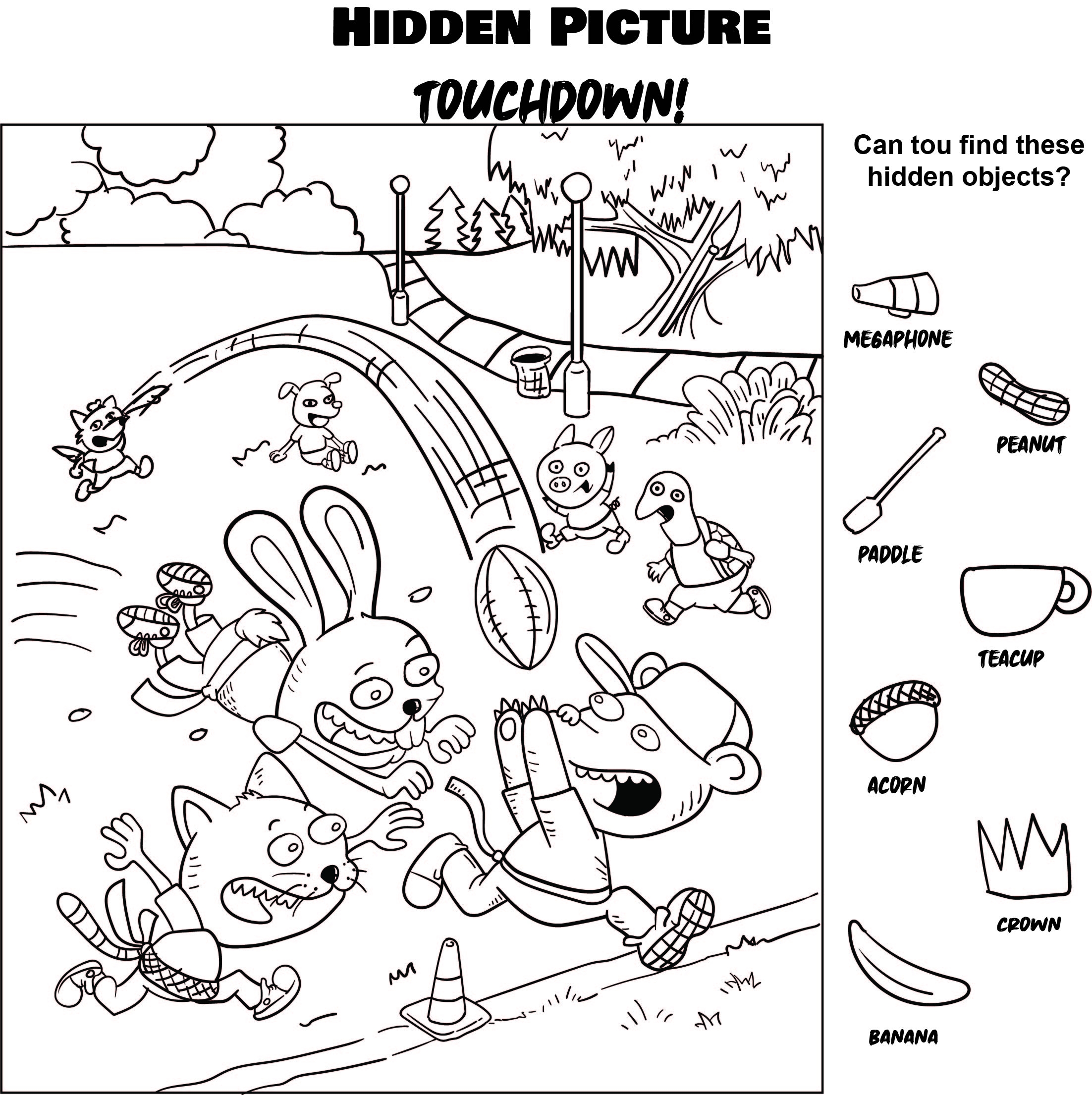 HIDDEN PICTURE

TOUCHDOWN!

Can tou find these hidden objects?

MEGAPHONE

PEANUT

PADDLE

TEACUP

ACORN

CROWN

BANANA