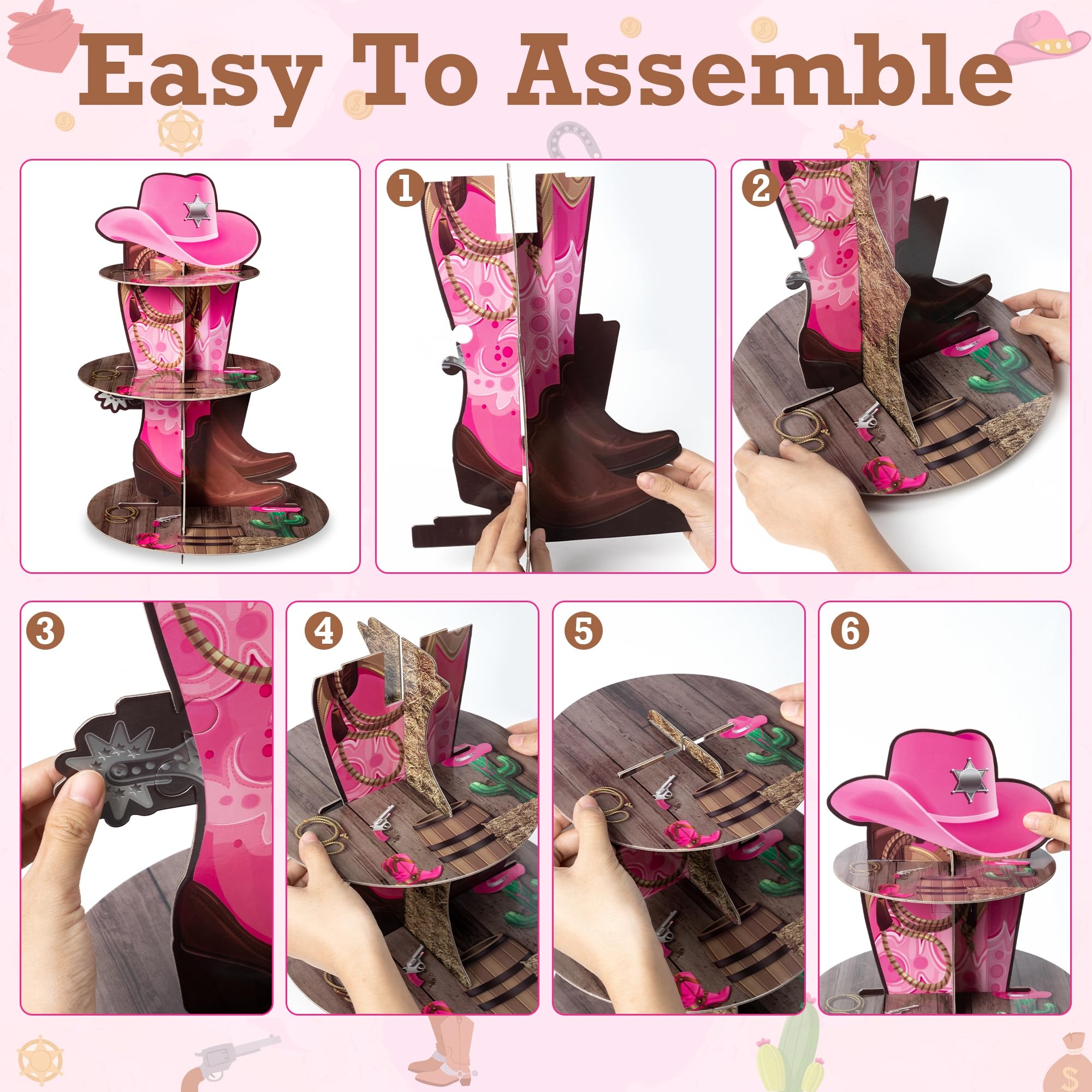 Easy To Assemble

1

2

3

4

5

6