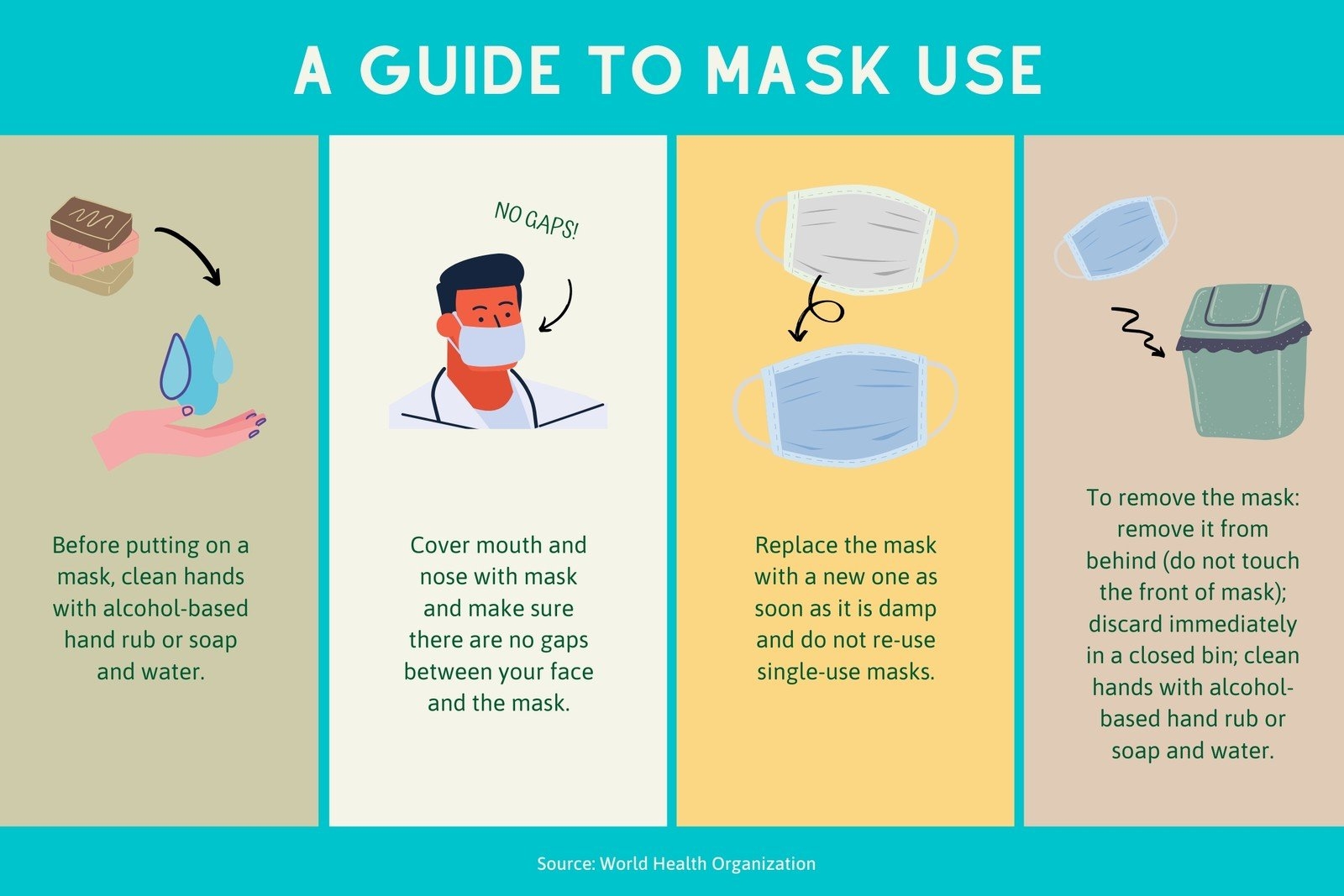 A GUIDE TO MASK USE

Before putting on a mask, clean hands with alcohol-based hand rub or soap and water.

NO GAPS!

Cover mouth and nose with mask and make sure there are no gaps between your face and the mask.

Replace the mask with a new one as soon as it is damp and do not re-use single-use masks.

To remove the mask: remove it from behind (do not touch the front of mask); discard immediately in a closed bin; clean hands with alcohol-based hand rub or soap and water.

Source: World Health Organization